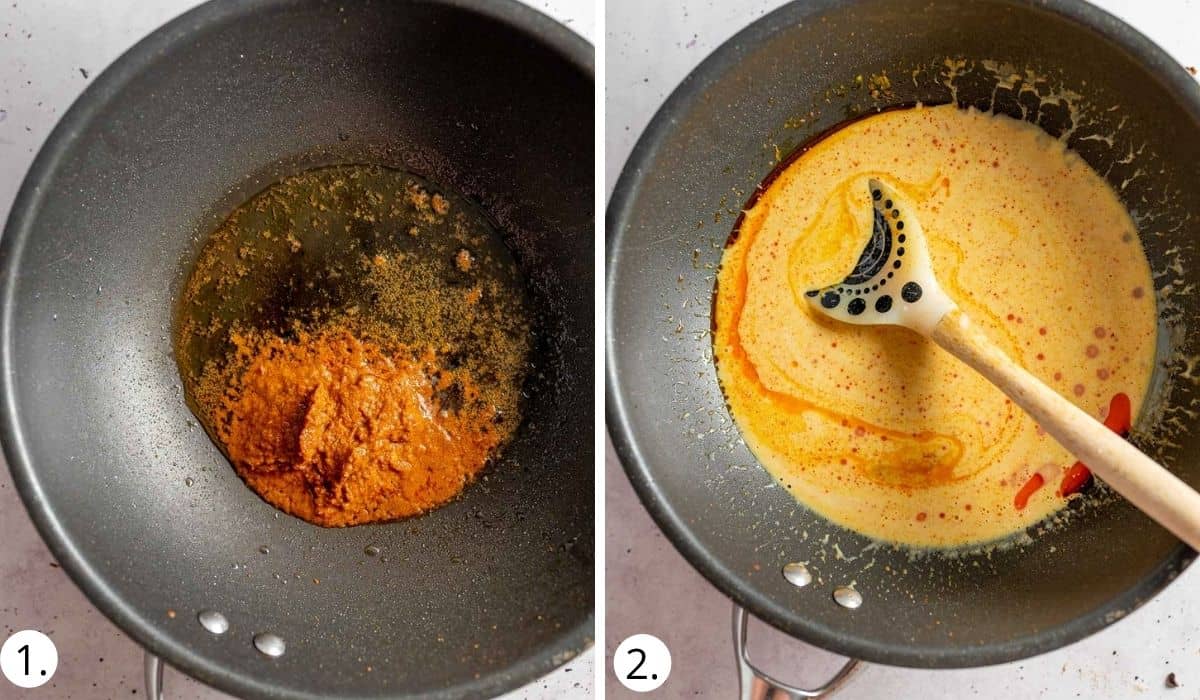 1.

2.