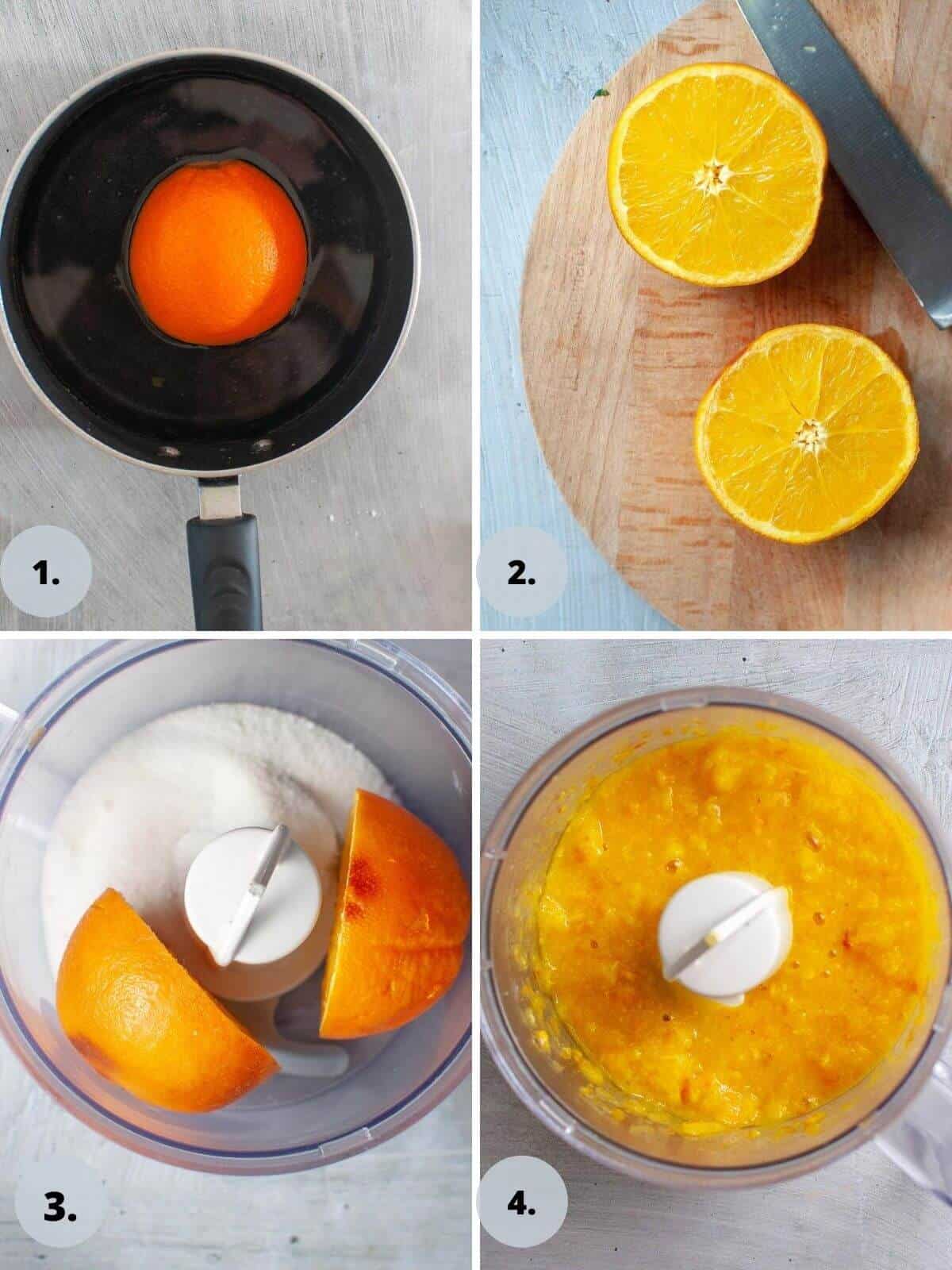 1.

2.

3.

4.