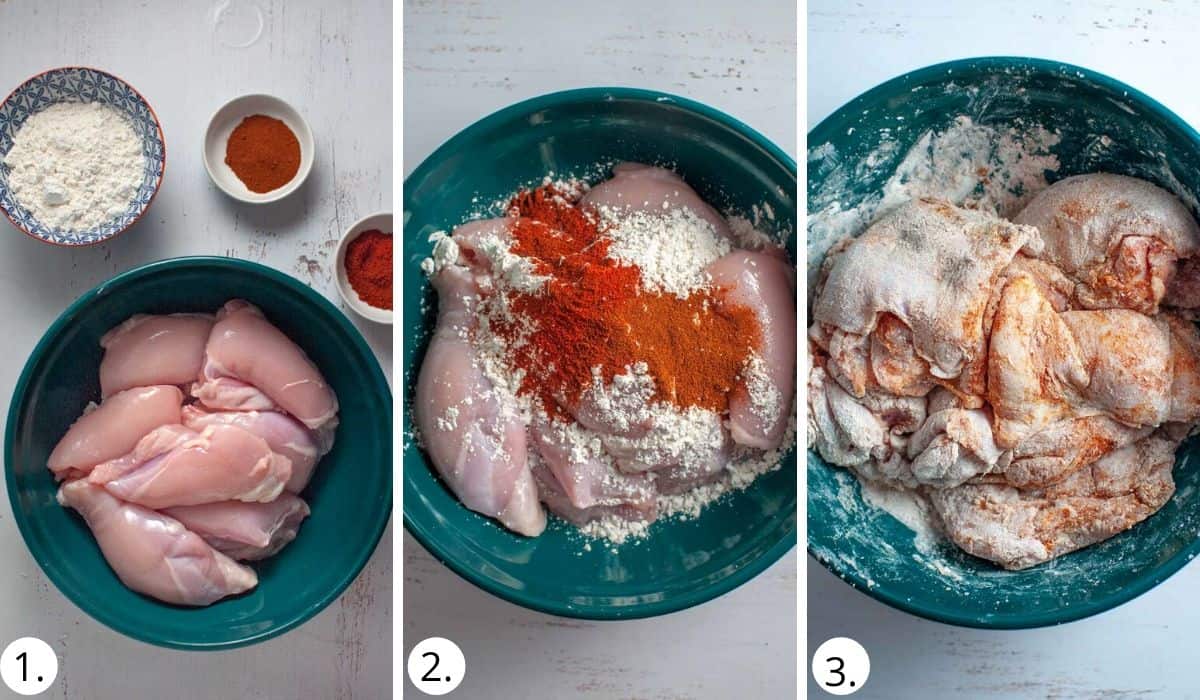 1.

2.

3.